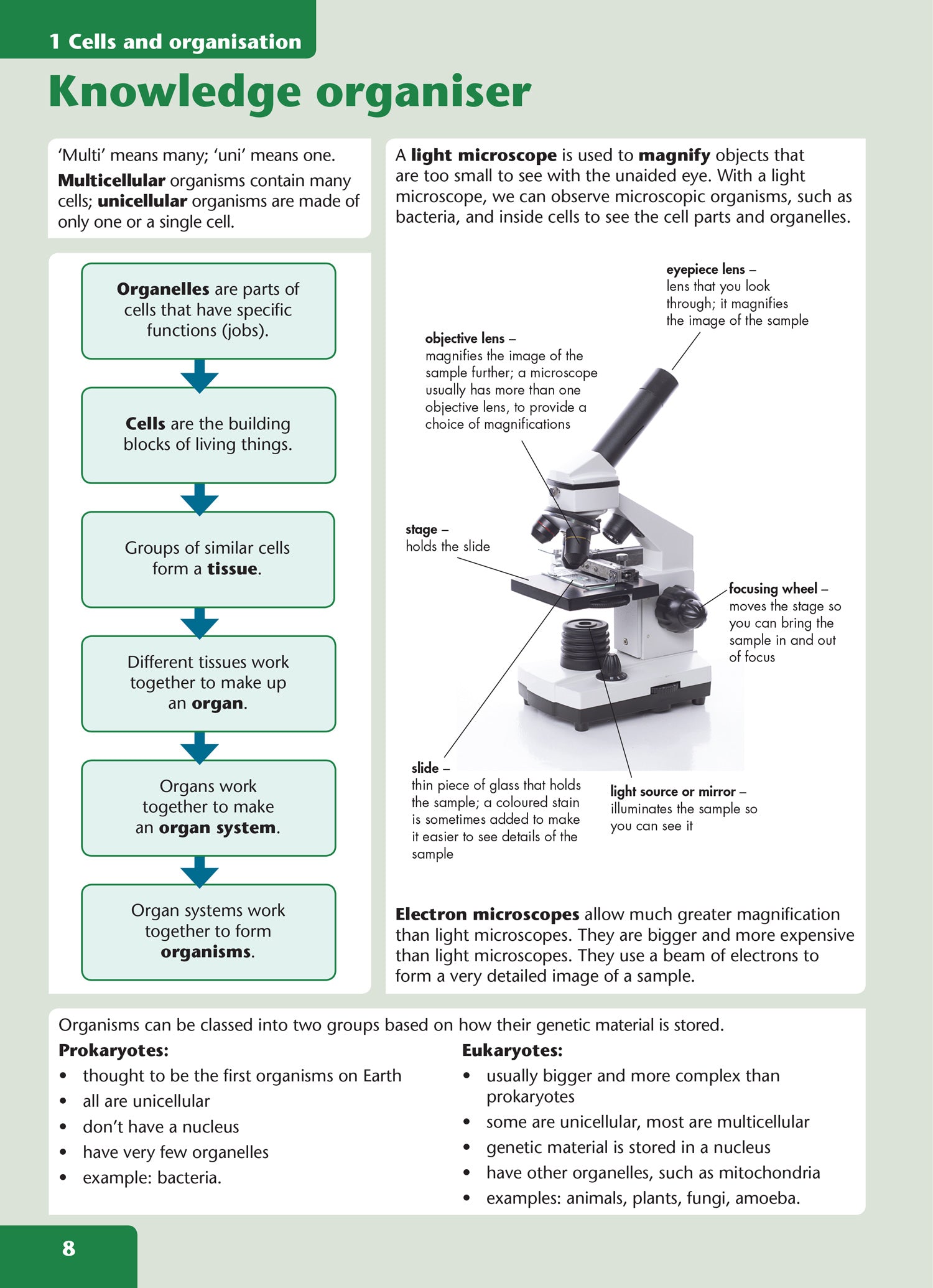 1 Cells and organisation

Knowledge organiser

'Multi' means many; 'uni' means one.

Multicellular organisms contain many cells; unicellular organisms are made of only one or a single cell.

Organelles are parts of cells that have specific functions (jobs).

Cells are the building blocks of living things.

Groups of similar cells form a tissue.

Different tissues work together to make up an organ.

Organs work together to make an organ system.

Organ systems work together to form organisms.

A light microscope is used to magnify objects that are too small to see with the unaided eye. With a light microscope, we can observe microscopic organisms, such as bacteria, and inside cells to see the cell parts and organelles.

eyepiece lens – lens that you look through; it magnifies the image of the sample

objective lens – magnifies the image of the sample further; a microscope usually has more than one objective lens, to provide a choice of magnifications

stage – holds the slide

focusing wheel – moves the stage so you can bring the sample in and out of focus

slide – thin piece of glass that holds the sample; a coloured stain is sometimes added to make it easier to see details of the sample

light source or mirror – illuminates the sample so you can see it

Electron microscopes allow much greater magnification than light microscopes. They are bigger and more expensive than light microscopes. They use a beam of electrons to form a very detailed image of a sample.

Organisms can be classed into two groups based on how their genetic material is stored.

Prokaryotes:
• thought to be the first organisms on Earth
• all are unicellular
• don't have a nucleus
• have very few organelles
• example: bacteria.

Eukaryotes:
• usually bigger and more complex than prokaryotes
• some are unicellular, most are multicellular
• genetic material is stored in a nucleus
• have other organelles, such as mitochondria
• examples: animals, plants, fungi, amoeba.

8