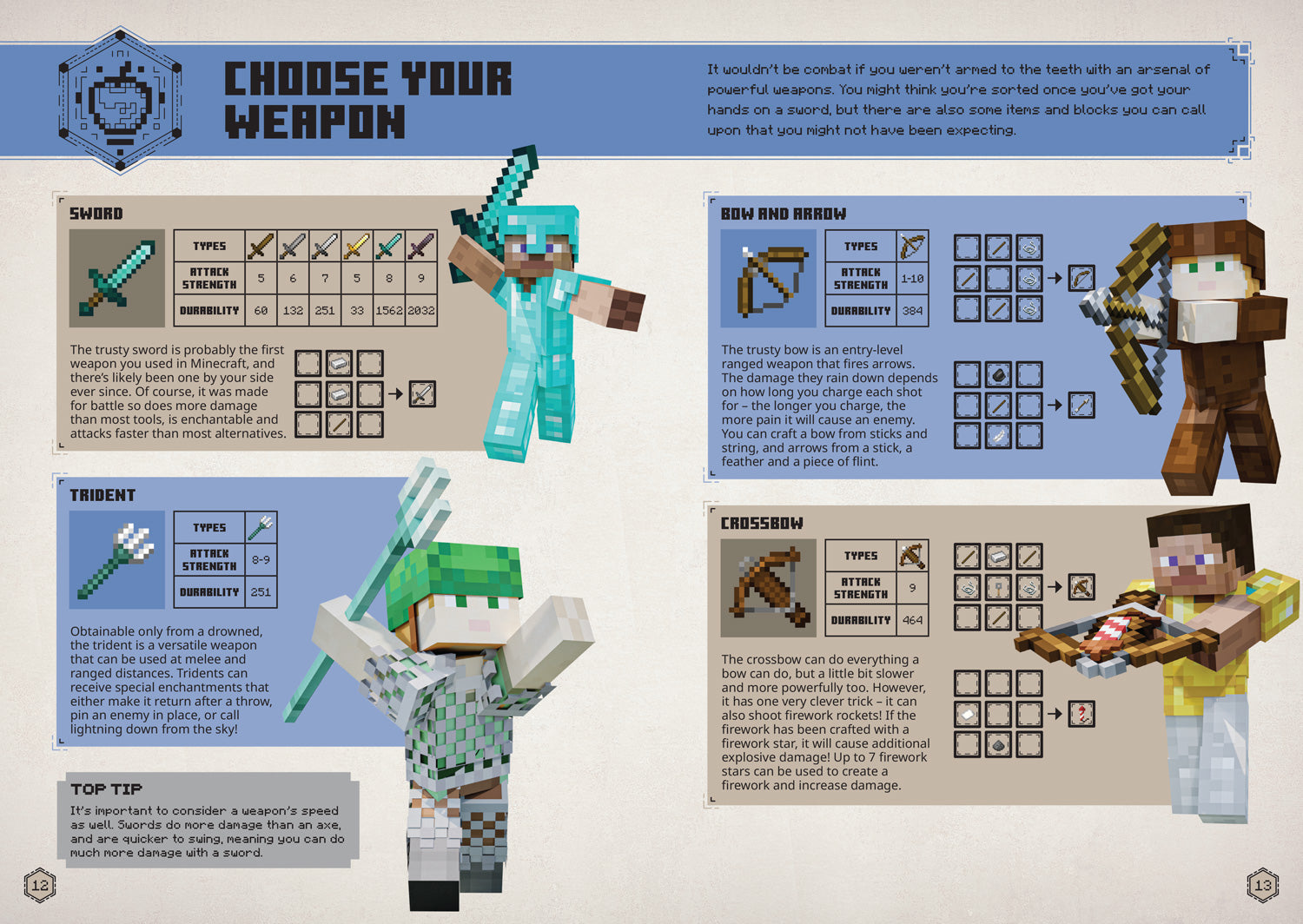 CHOOSE YOUR WEAPON

It wouldn't be combat if you weren't armed to the teeth with an arsenal of powerful weapons. You might think you're sorted once you've got your hands on a sword, but there are also some items and blocks you can call upon that you might not have been expecting.

SWORD

| TYPES | | | | | | |
|---|---|---|---|---|---|---|
| ATTACK STRENGTH | 5 | 6 | 7 | 5 | 8 | 9 |
| DURABILITY | 60 | 132 | 251 | 33 | 1562 | 2032 |

The trusty sword is probably the first weapon you used in Minecraft, and there's likely been one by your side ever since. Of course, it was made for battle so does more damage than most tools, is enchantable and attacks faster than most alternatives.

TRIDENT

| TYPES | |
|---|---|
| ATTACK STRENGTH | 8-9 |
| DURABILITY | 251 |

Obtainable only from a drowned, the trident is a versatile weapon that can be used at melee and ranged distances. Tridents can receive special enchantments that either make it return after a throw, pin an enemy in place, or call lightning down from the sky!

TOP TIP

It's important to consider a weapon's speed as well. Swords do more damage than an axe, and are quicker to swing, meaning you can do much more damage with a sword.

12

BOW AND ARROW

| TYPES | |
|---|---|
| ATTACK STRENGTH | 1-10 |
| DURABILITY | 384 |

The trusty bow is an entry-level ranged weapon that fires arrows. The damage they rain down depends on how long you charge each shot for – the longer you charge, the more pain it will cause an enemy. You can craft a bow from sticks and string, and arrows from a stick, a feather and a piece of flint.

CROSSBOW

| TYPES | |
|---|---|
| ATTACK STRENGTH | 9 |
| DURABILITY | 464 |

The crossbow can do everything a bow can do, but a little bit slower and more powerfully too. However, it has one very clever trick – it can also shoot firework rockets! If the firework has been crafted with a firework star, it will cause additional explosive damage! Up to 7 firework stars can be used to create a firework and increase damage.

13